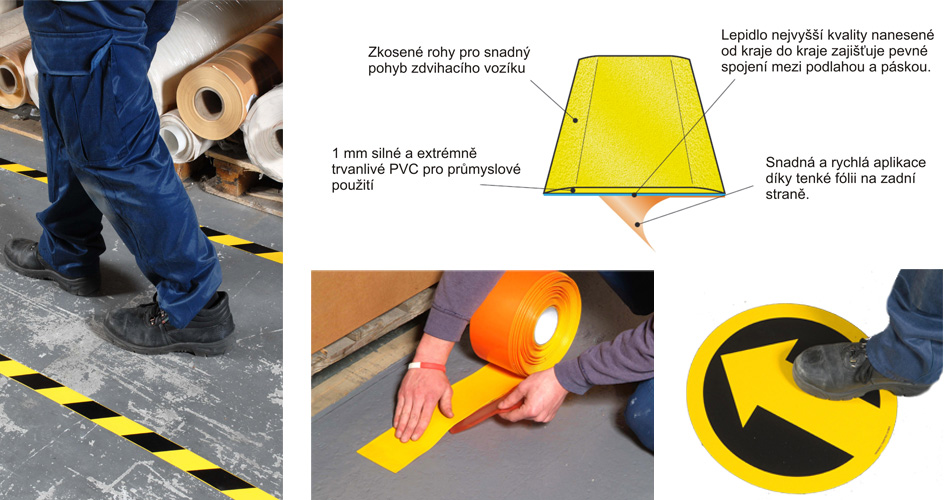 Zkosené rohy pro snadný pohyb zdvihacího vozíku

Lepidlo nejvyšší kvality nanesené od kraje do kraje zajišťuje pevné spojení mezi podlahou a páskou.

1 mm silné a extrémně trvanlivé PVC pro průmyslové použití

Snadná a rychlá aplikace díky tenké fólii na zadní straně.